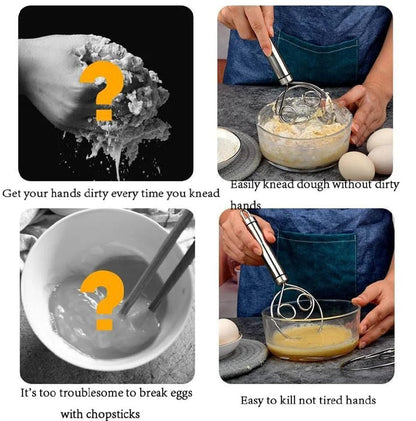 ?

Get your hands dirty every time you knead

Easily knead dough without dirty hands

?

It's too troublesome to break eggs with chopsticks

Easy to kill not tired hands